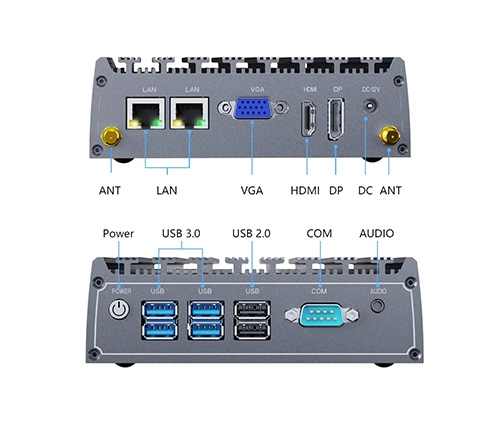 LAN LAN VGA HDMI DP DC/12V

ANT LAN VGA HDMI DP DC ANT

Power USB 3.0 USB 2.0 COM AUDIO

POWER USB USB USB COM AUDIO